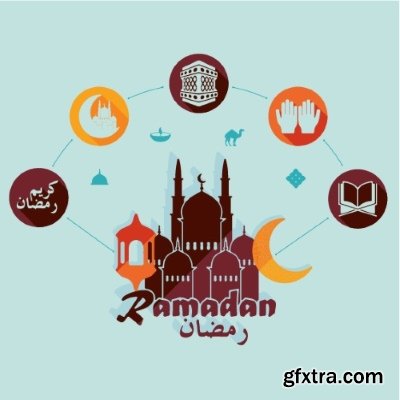 كريم
رمضان

Ramadan
رمضان

gfxtra.com