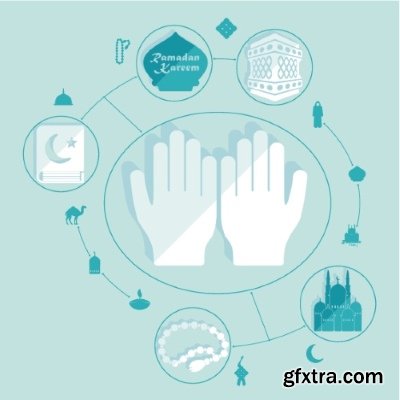 Ramadan Kareem

gfxtra.com