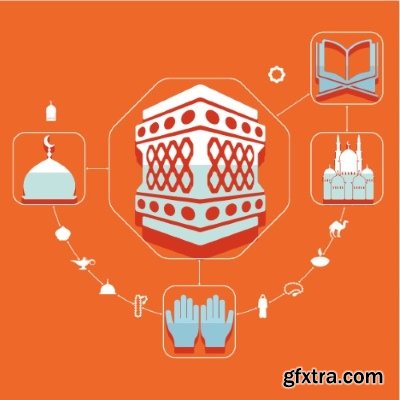 gfxtra.com