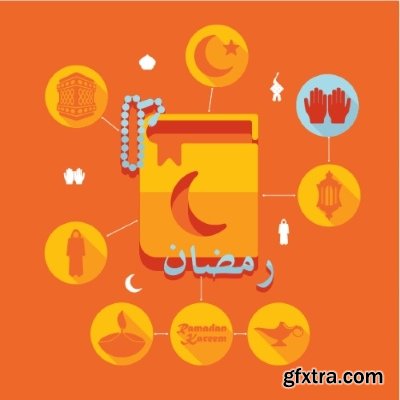 رمضان

Ramadan Kareem

gfxtra.com