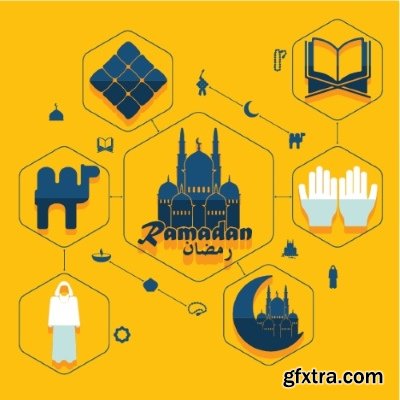 Ramadan
رمضان

gfxtra.com