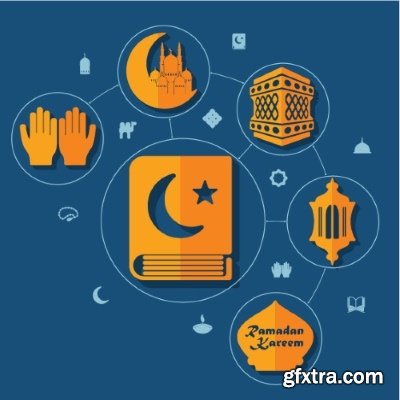 Ramadan Kareem

gfxtra.com