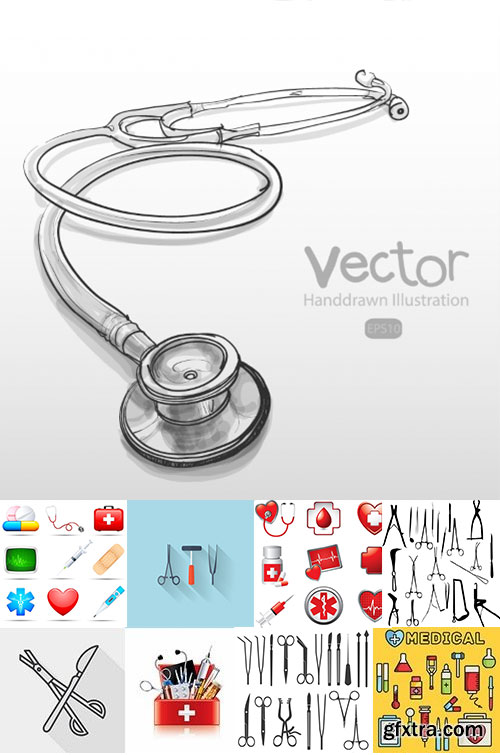 Vector
Handdrawn Illustration
EPS10

MEDICAL

gfxtra.com