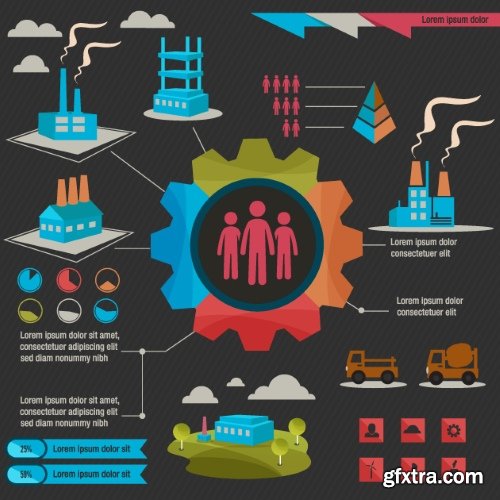 Lorem ipsum dolor

Lorem ipsum dolor consectetuer elit

Lorem ipsum dolor consectetuer elit

Lorem ipsum dolor sit amet, consectetuer adipiscing elit sed diam nonummy nibh

Lorem ipsum dolor sit amet, consectetuer adipiscing elit sed diam nonummy nibh

25% Lorem ipsum dolor sit

50% Lorem ipsum dolor sit

gfxtra.com