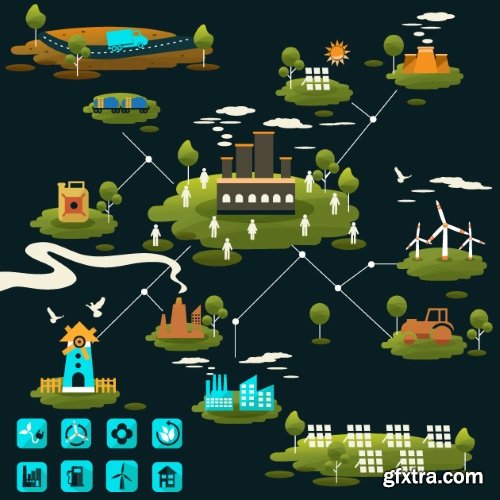 gfxtra.com