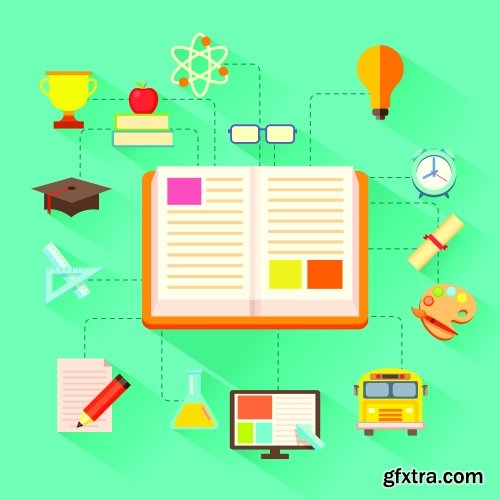 gfxtra.com