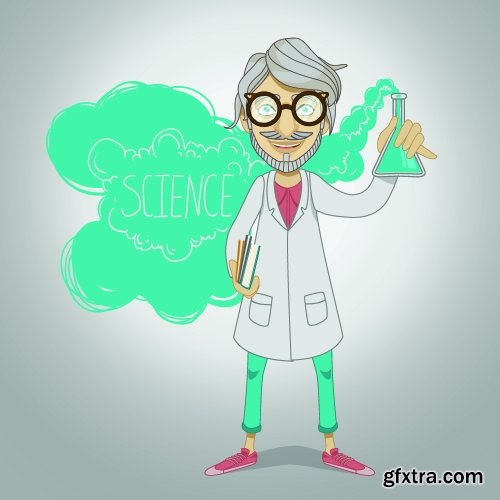 SCIENCE

gfxtra.com