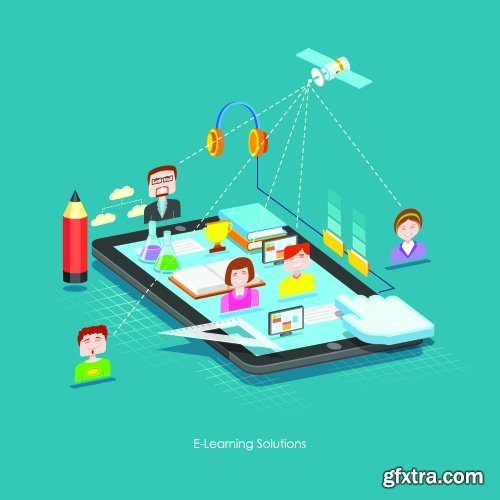 E-Learning Solutions

gfxtra.com