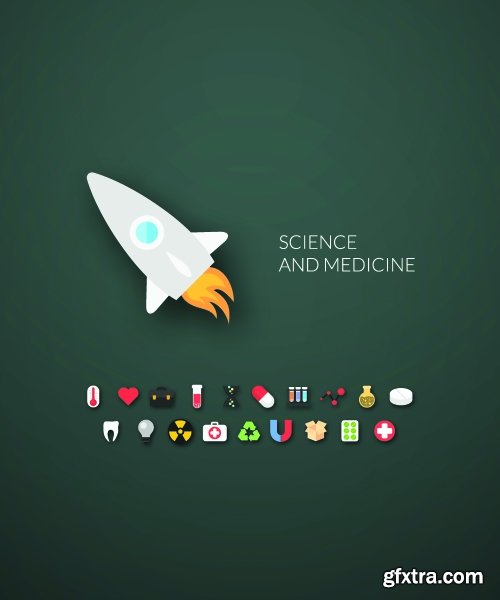 SCIENCE
AND MEDICINE

gfxtra.com