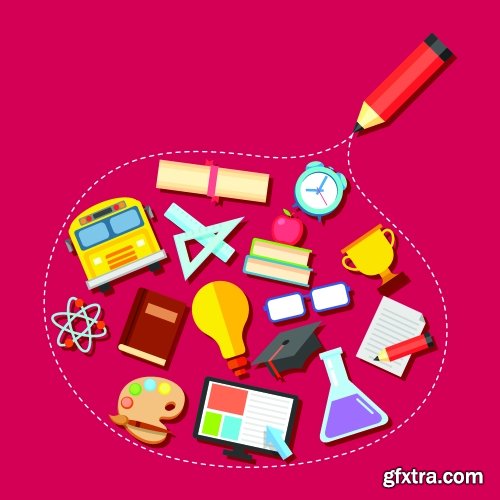 gfxtra.com