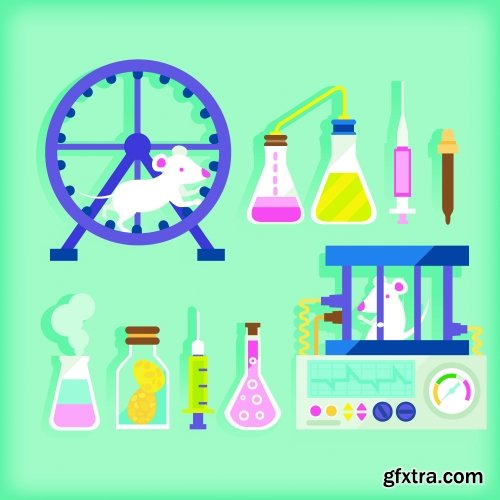 gfxtra.com