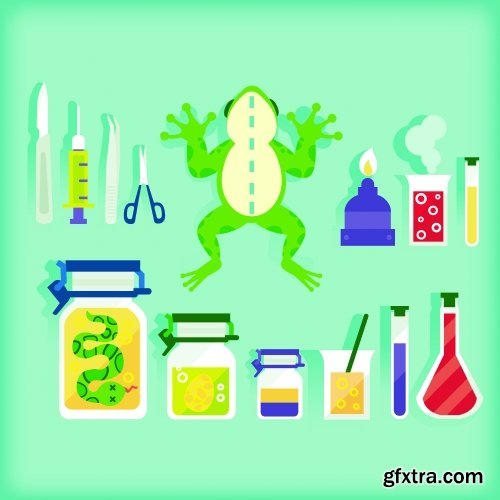 gfxtra.com