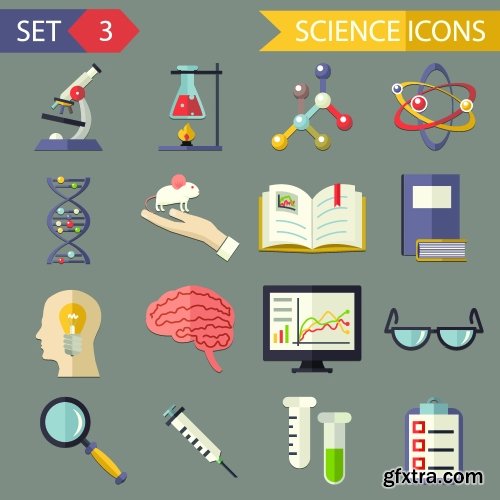 SET 3

SCIENCE ICONS

gfxtra.com