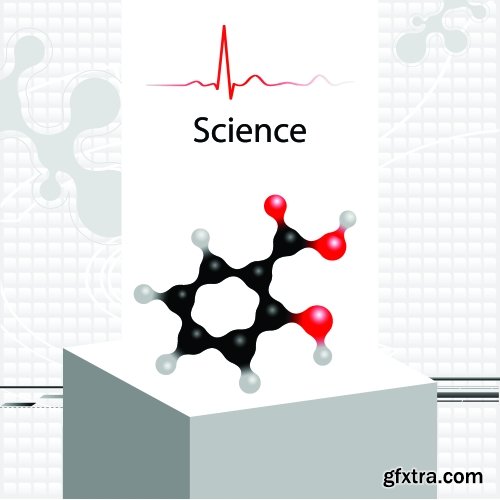 Science

gfxtra.com