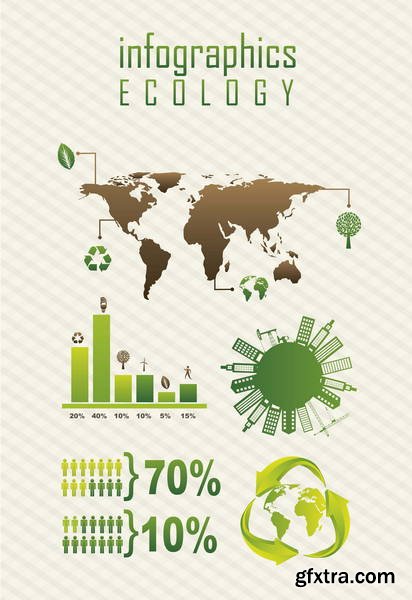 infographics
ECOLOGY

20% 40% 10% 10% 5% 15%

70%

10%

gfxtra.com