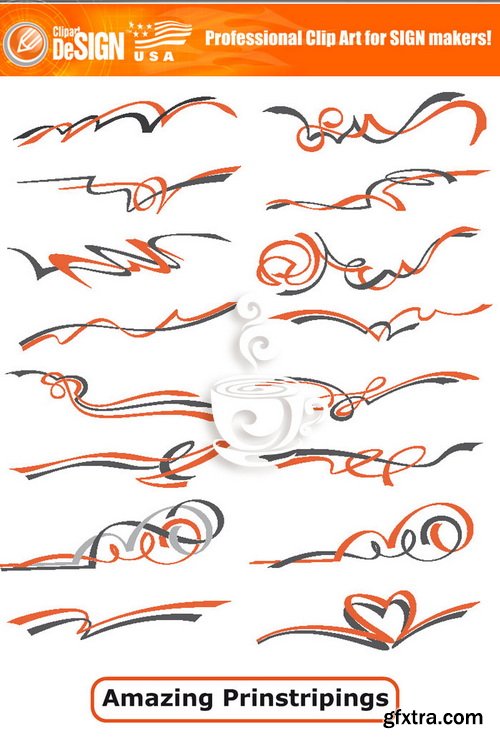 Clipart DeSIGN USA

Professional Clip Art for SIGN makers!

Amazing Prinstripings

gfxtra.com