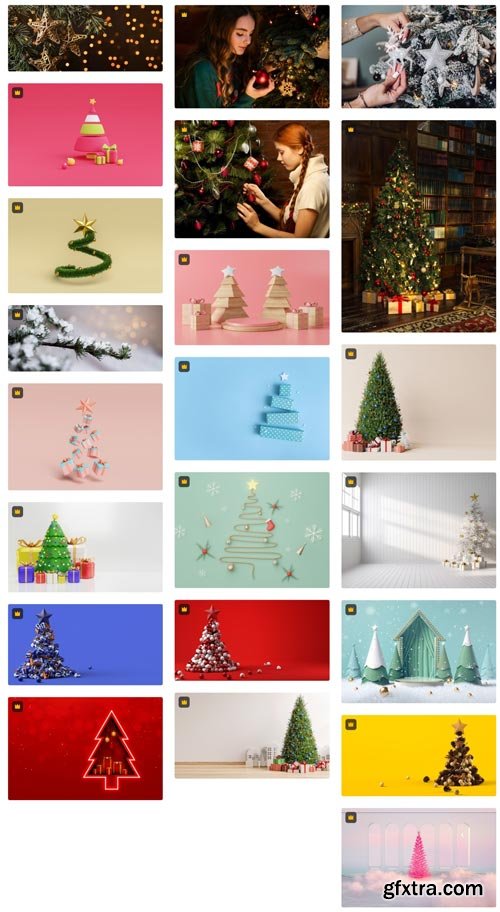 gfxtra.com