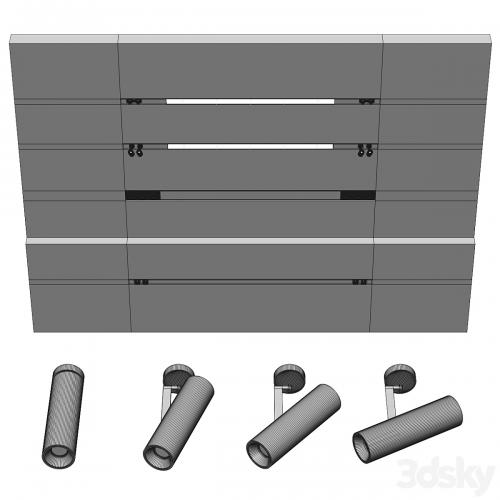 3dsky