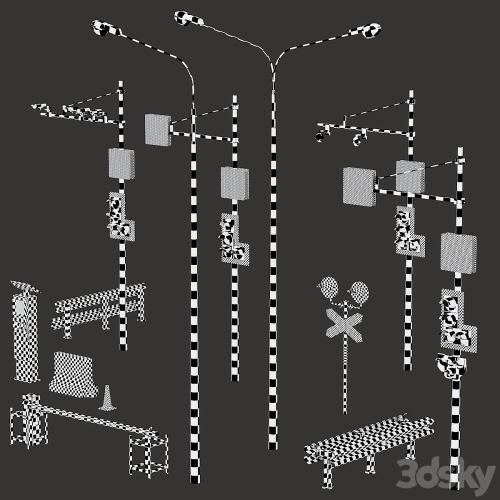 3dsky