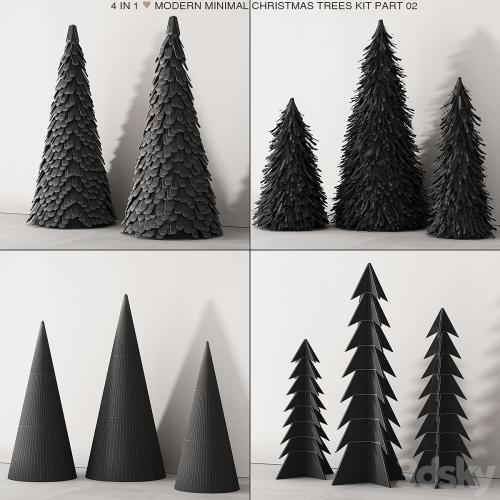 4 IN 1 ♥ MODERN MINIMAL CHRISTMAS TREES KIT PART 02

3dsky