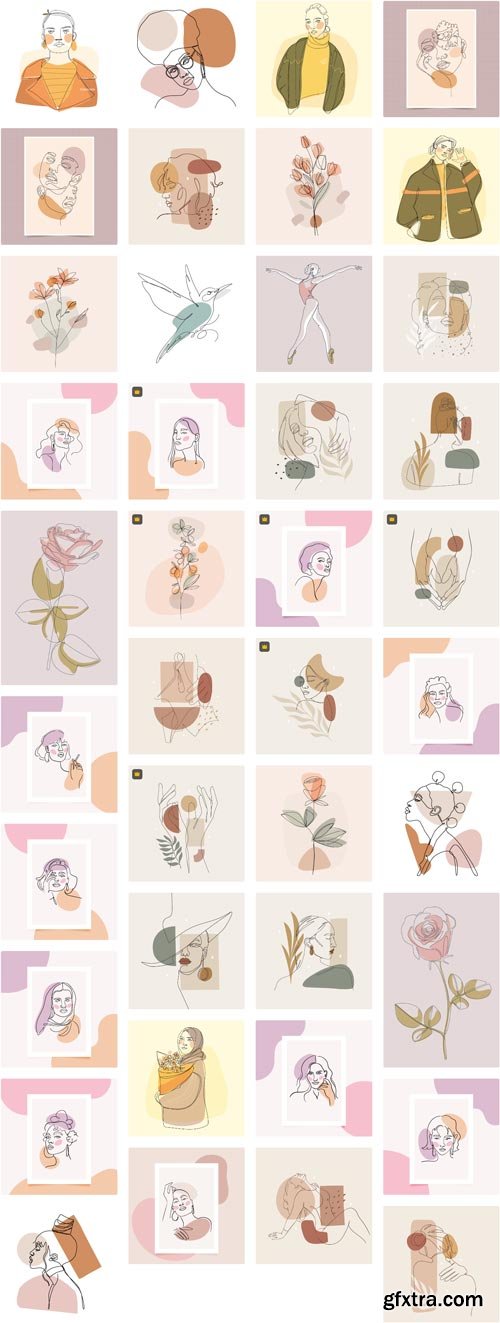 gfxtra.com