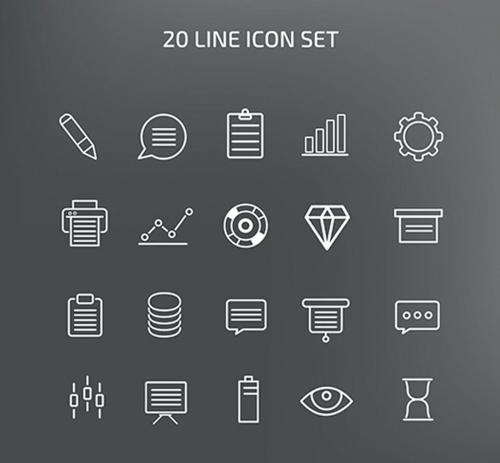 20 LINE ICON SET