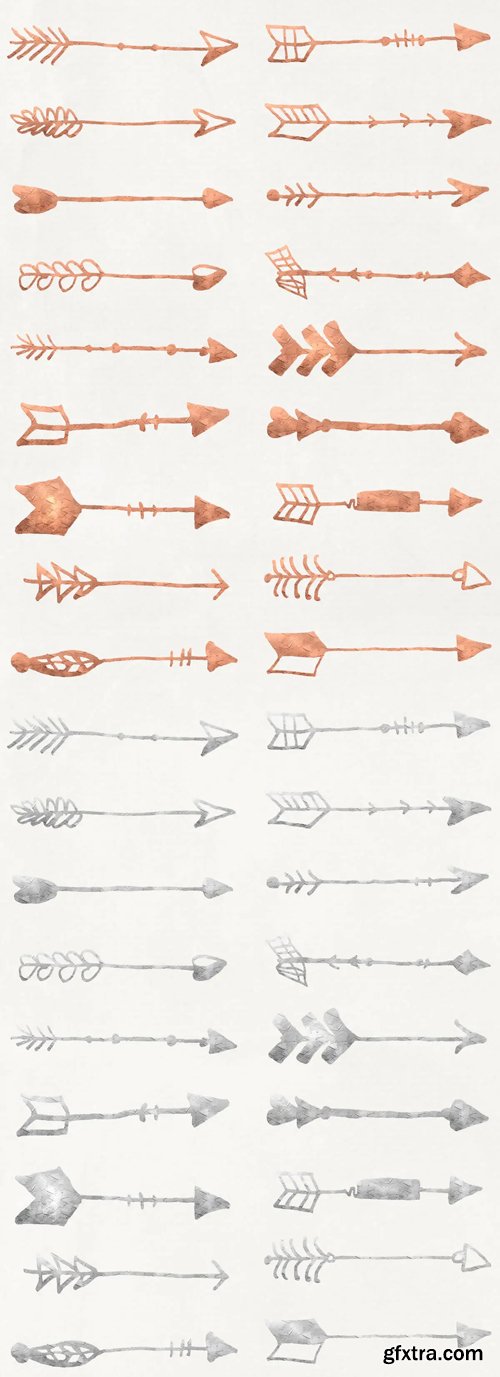 gfxtra.com