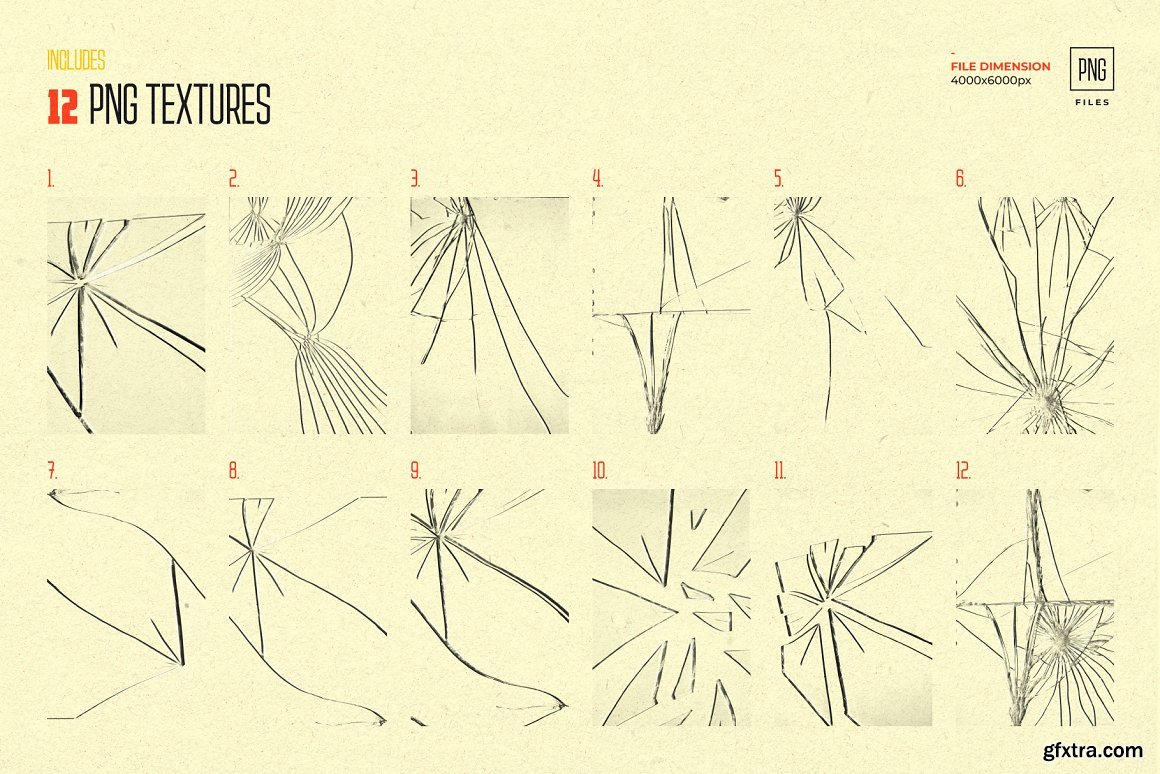 INCLUDES
12 PNG TEXTURES

-
FILE DIMENSION
4000x6000px

PNG
FILES

1.
2.
3.
4.
5.
6.
7.
8.
9.
10.
11.
12.

gfxtra.com