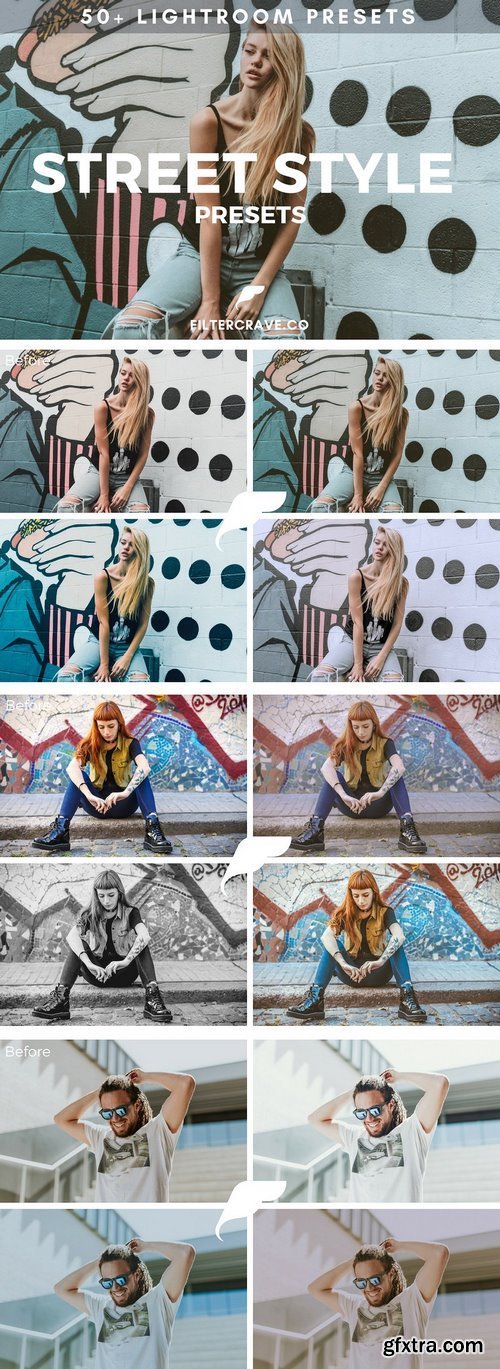 50+ LIGHTROOM PRESETS

STREET STYLE
PRESETS

FILTERCRAVE.CO

Before

Before

Before

gfxtra.com