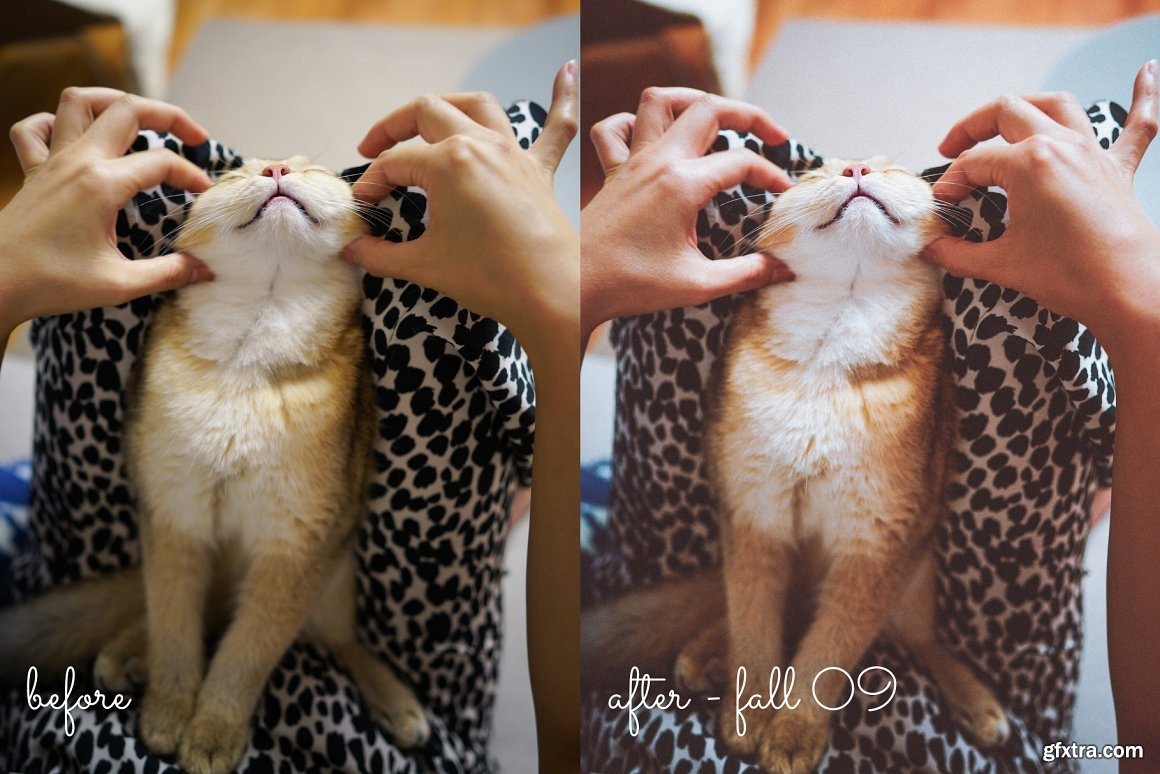 before

after - fall 09

gfxtra.com