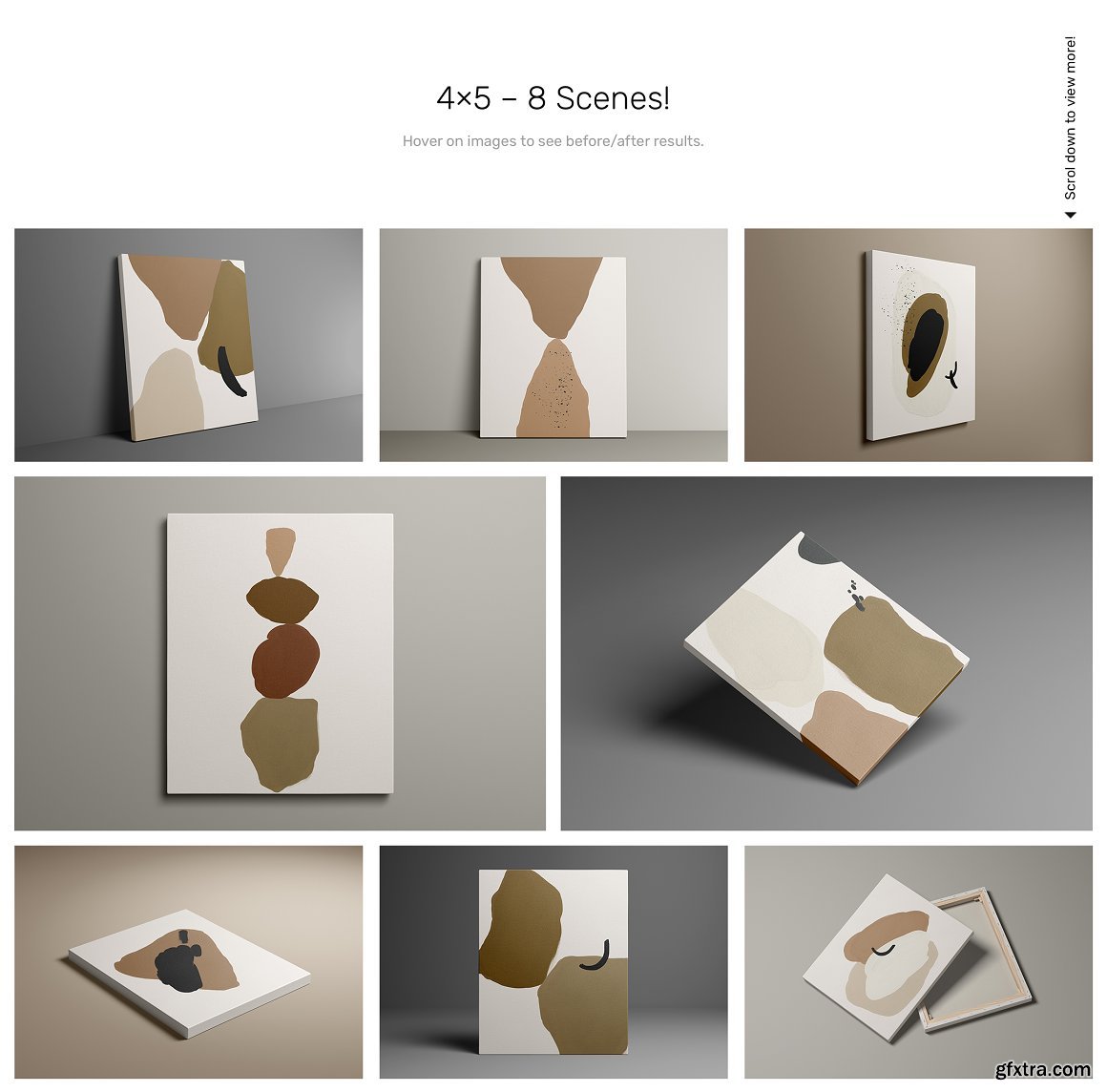 4×5 – 8 Scenes!

Hover on images to see before/after results.

Scrol down to view more!

gfxtra.com