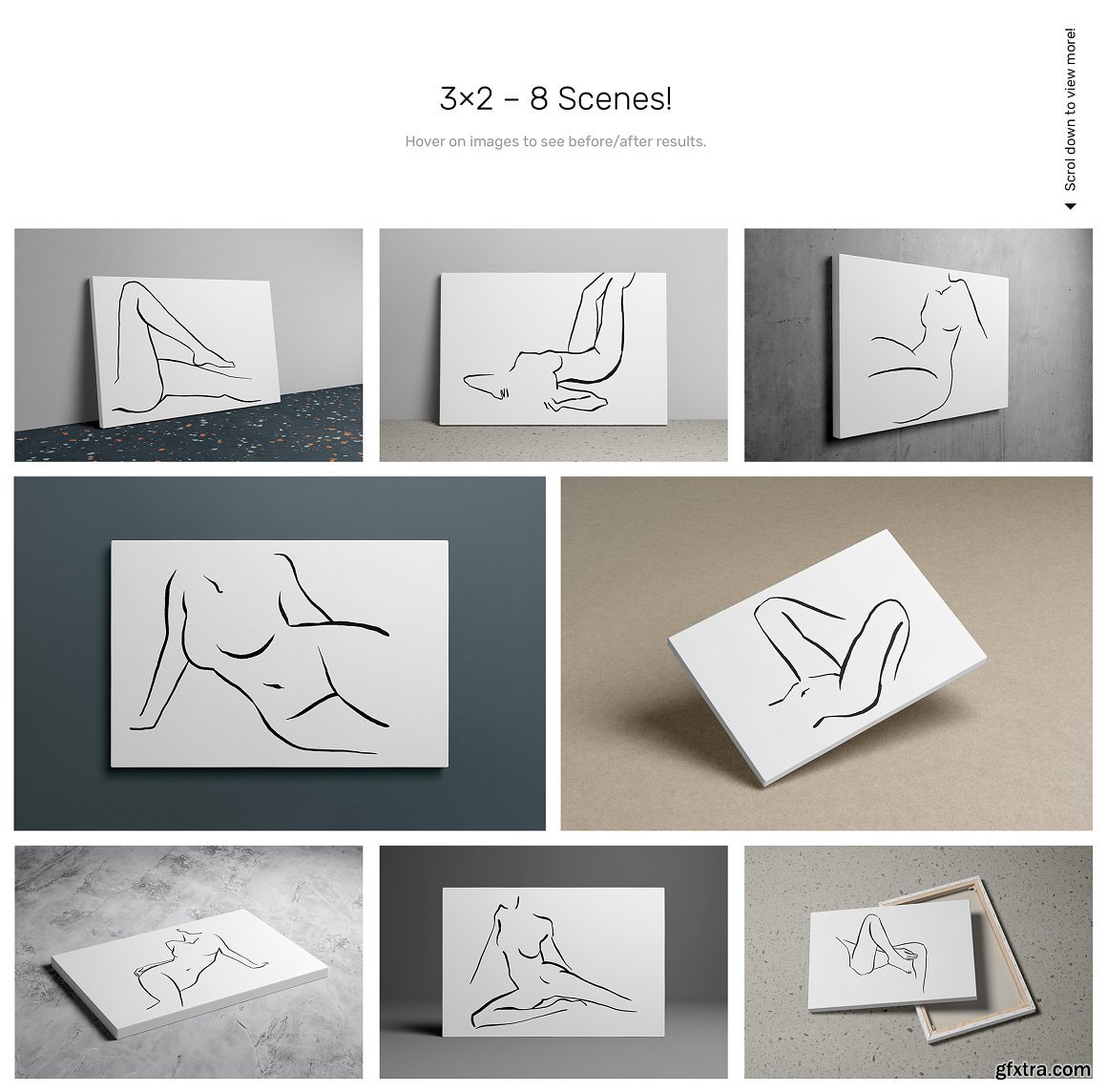 3×2 – 8 Scenes!

Hover on images to see before/after results.

Scrol down to view more!

gfxtra.com