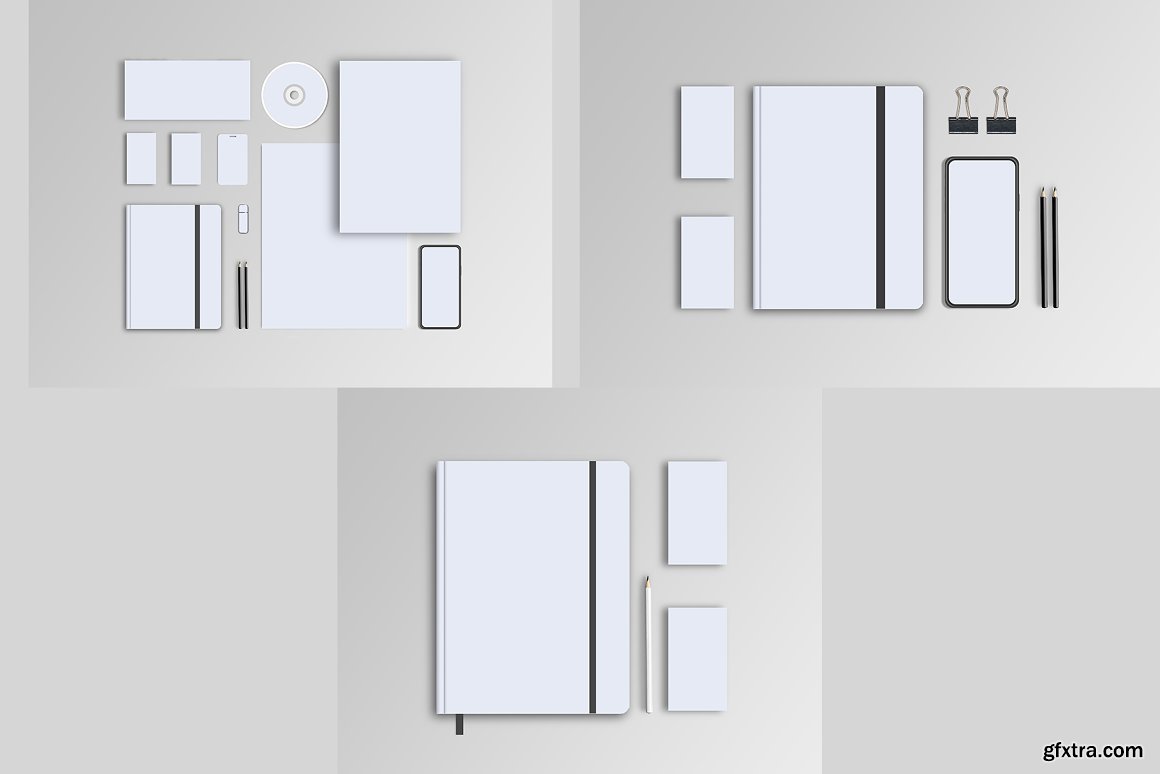 gfxtra.com