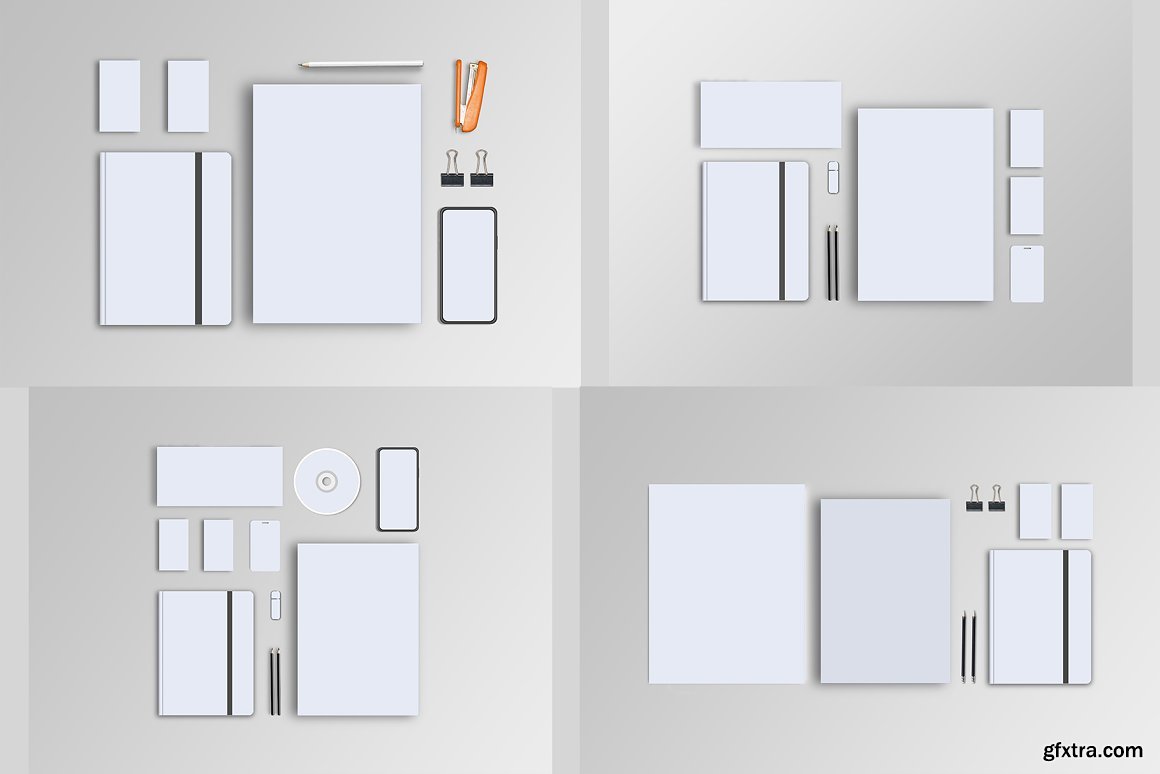 gfxtra.com