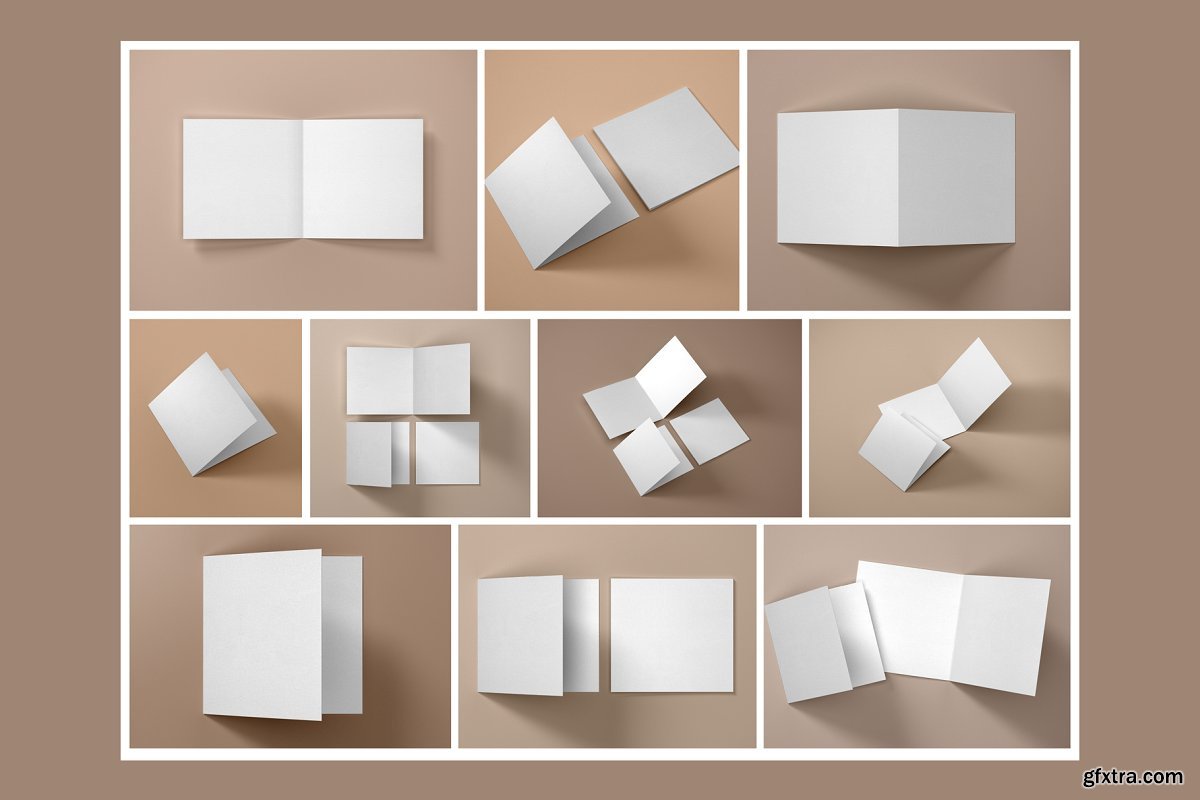 gfxtra.com