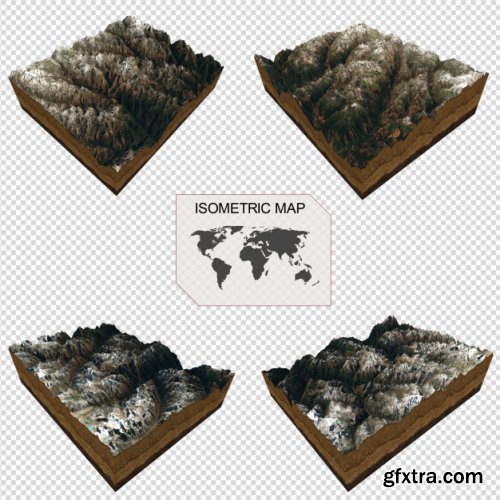 ISOMETRIC MAP

gfxtra.com