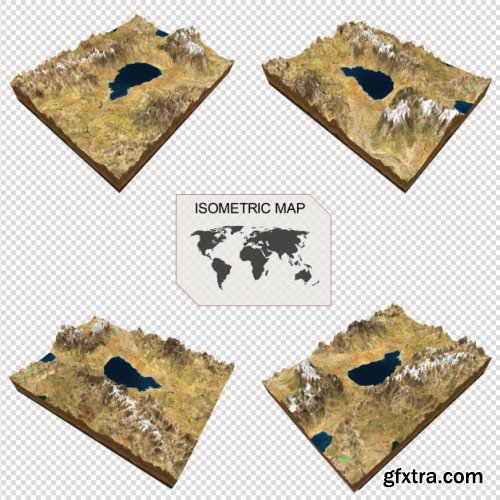 ISOMETRIC MAP

gfxtra.com