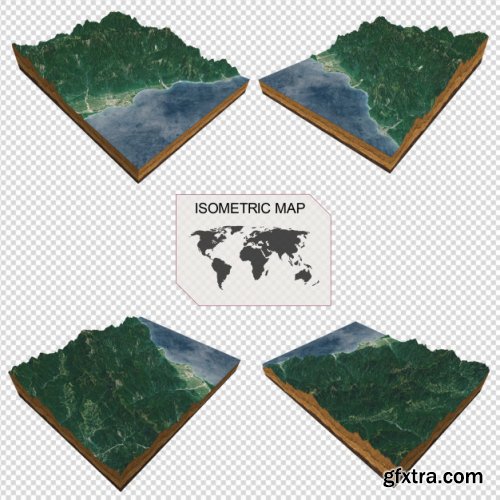 ISOMETRIC MAP

gfxtra.com