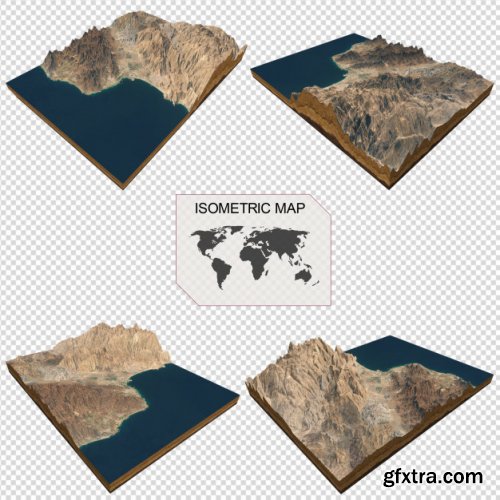 ISOMETRIC MAP

gfxtra.com