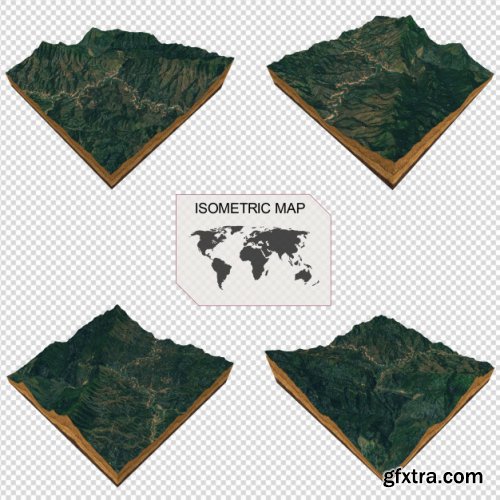 ISOMETRIC MAP

gfxtra.com