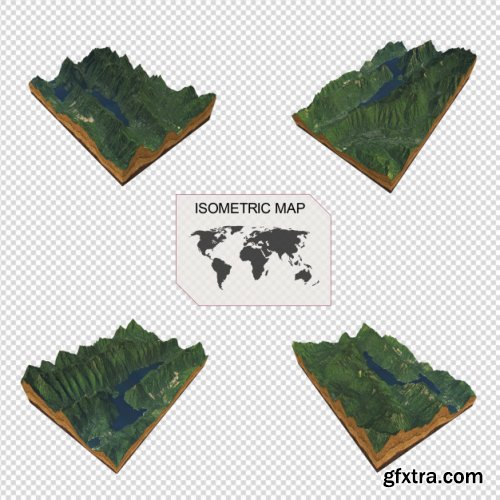 ISOMETRIC MAP

gfxtra.com