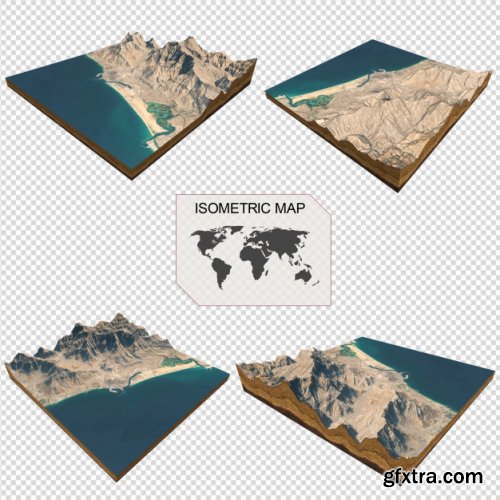 ISOMETRIC MAP

gfxtra.com