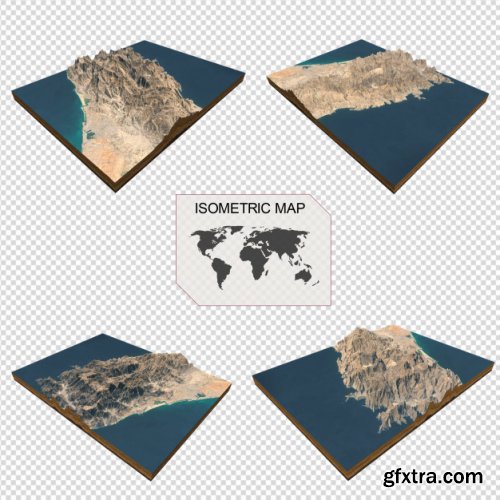 ISOMETRIC MAP

gfxtra.com