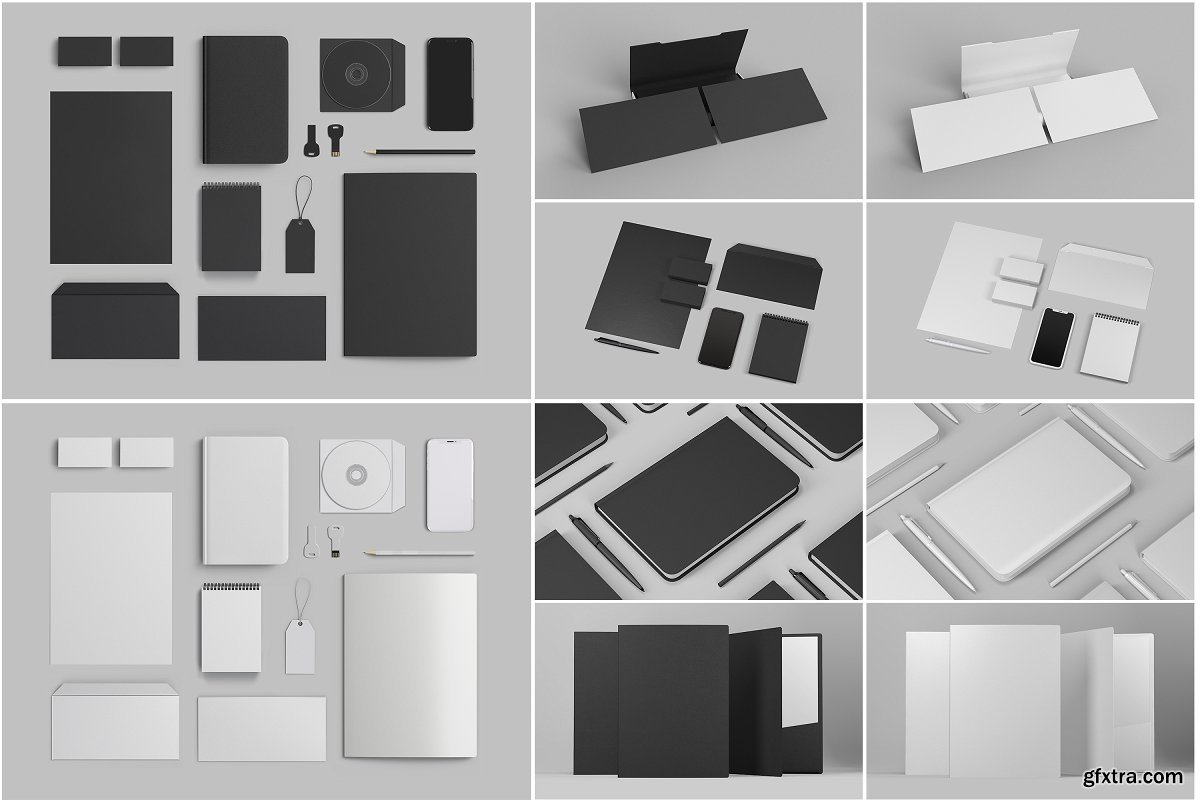 gfxtra.com