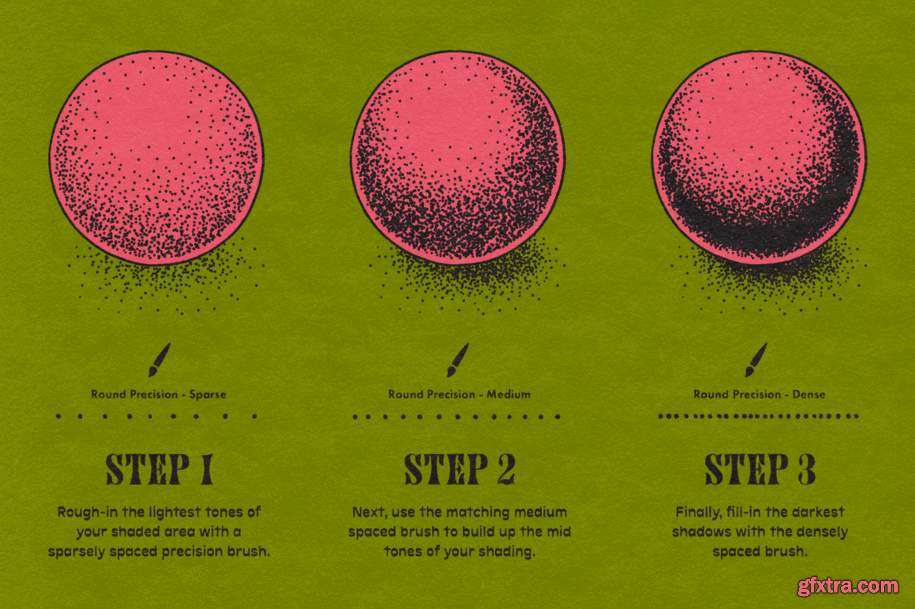 Round Precision - Sparse

STEP 1

Rough-in the lightest tones of your shaded area with a sparsely spaced precision brush.

Round Precision - Medium

STEP 2

Next, use the matching medium spaced brush to build up the mid tones of your shading.

Round Precision - Dense

STEP 3

Finally, fill-in the darkest shadows with the densely spaced brush.

gfxtra.com