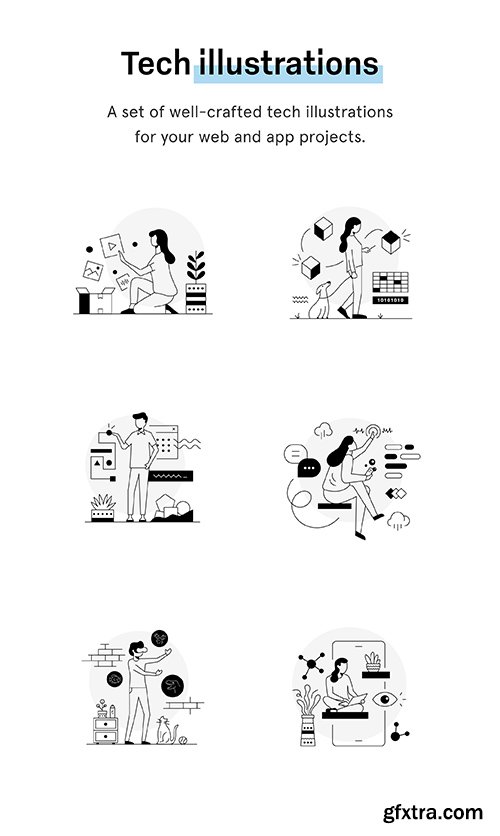 Tech illustrations

A set of well-crafted tech illustrations for your web and app projects.

10101010

gfxtra.com