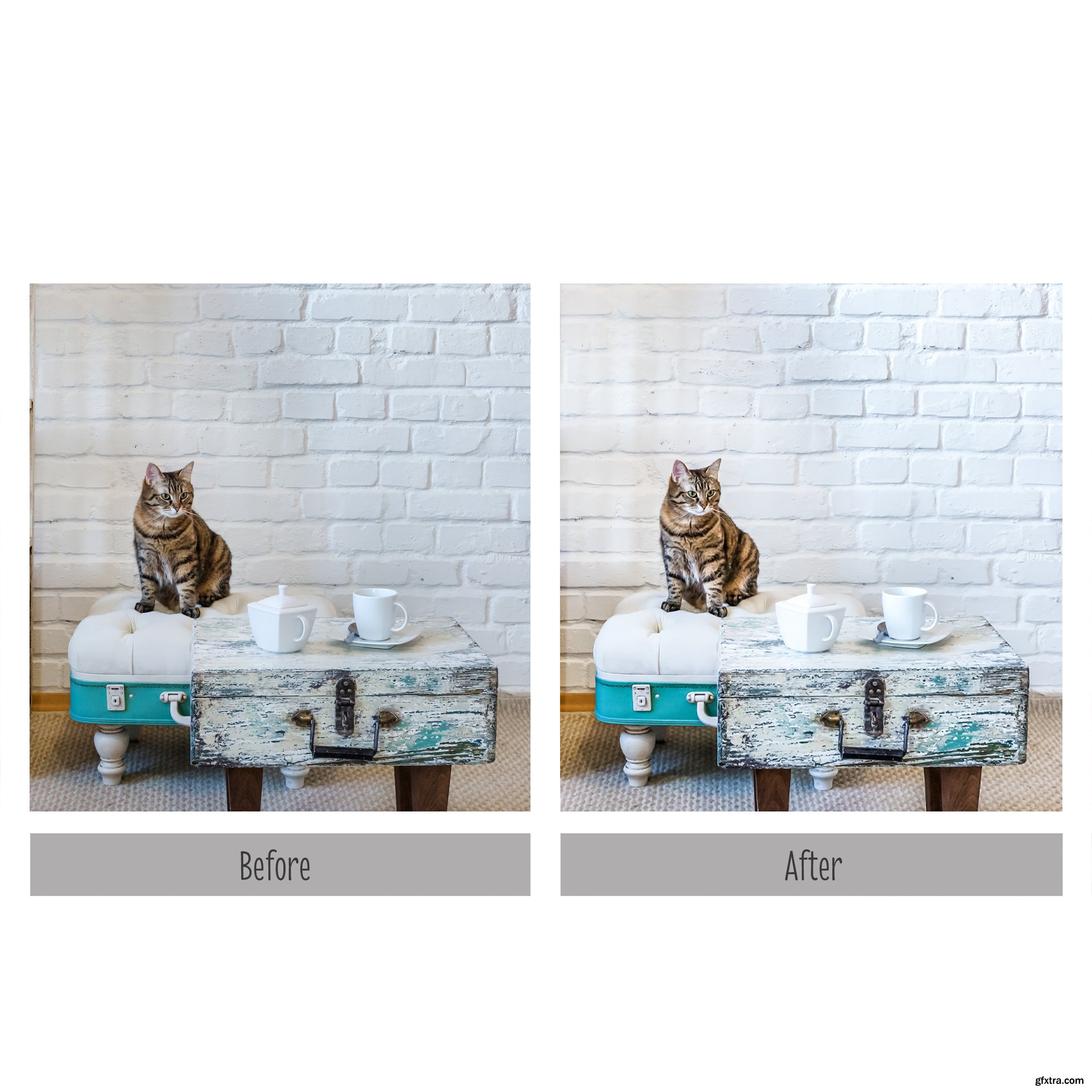 Before

After

gfxtra.com