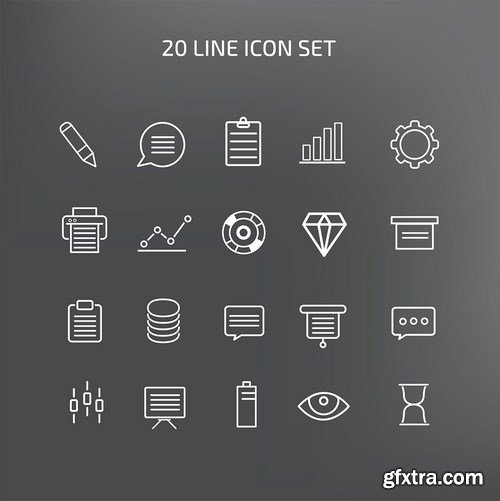 20 LINE ICON SET

gfxtra.com