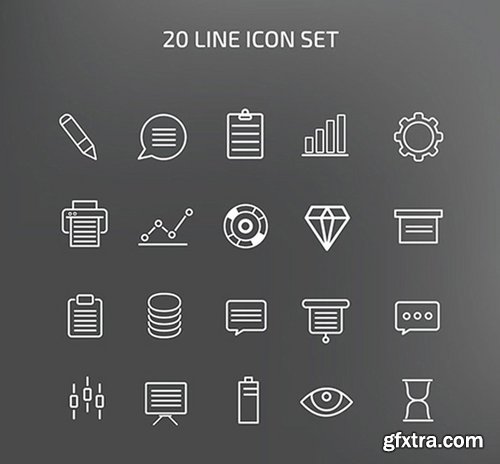 20 LINE ICON SET

gfxtra.com