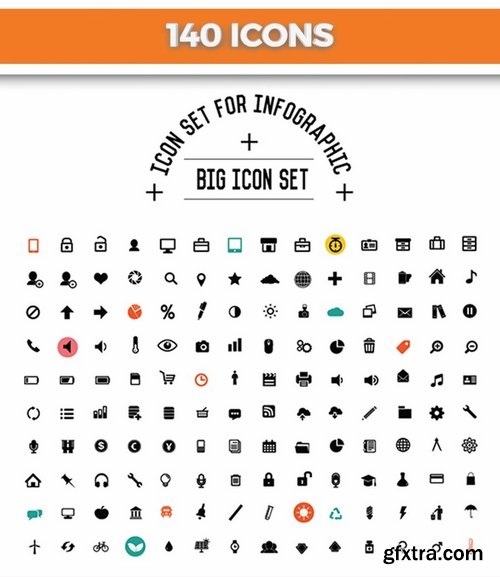 140 ICONS

ICON SET FOR INFOGRAPHIC

+

BIG ICON SET

+ +

gfxtra.com